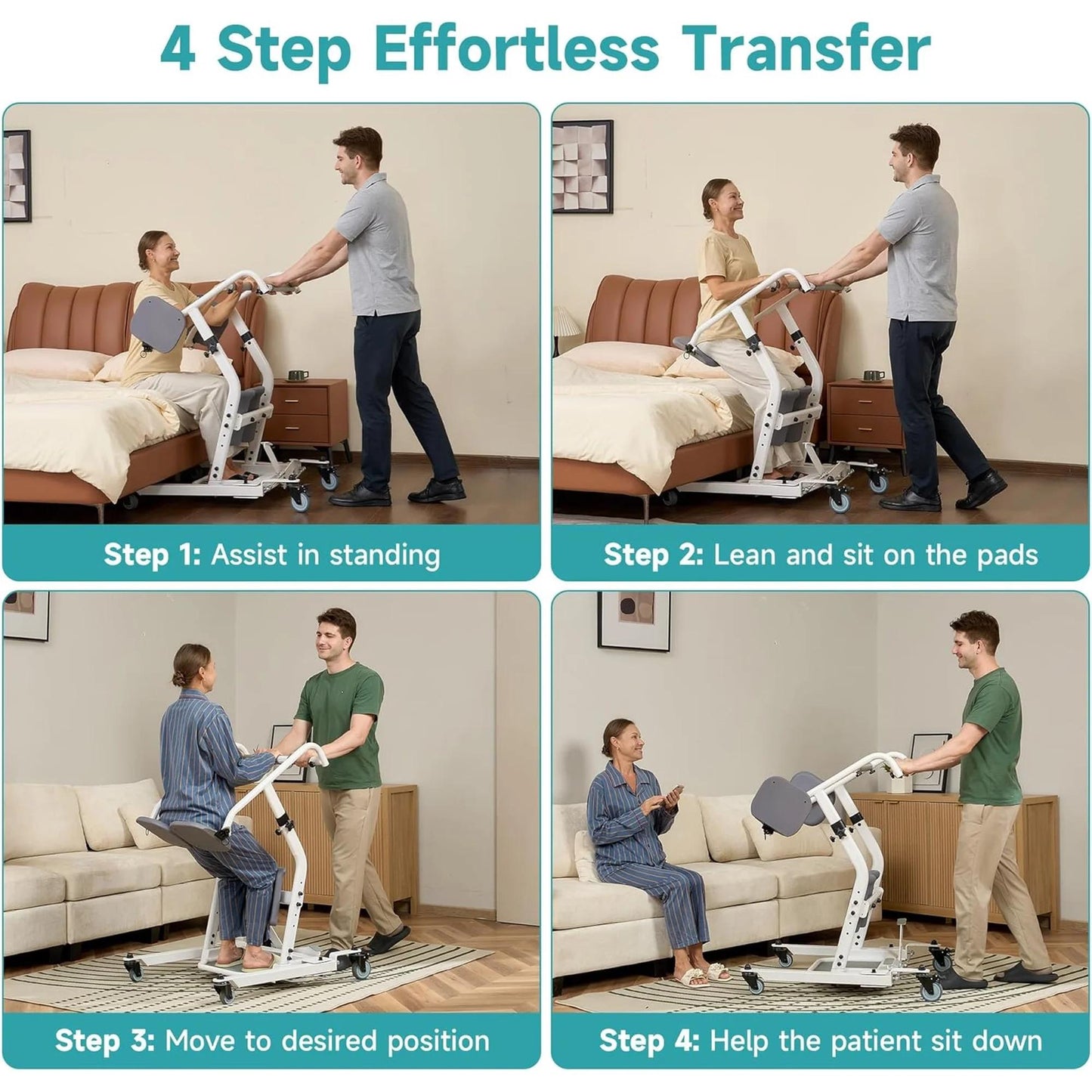 4 Step Effortless Transfer

Step 1: Assist in standing

Step 2: Lean and sit on the pads

Step 3: Move to desired position

Step 4: Help the patient sit down