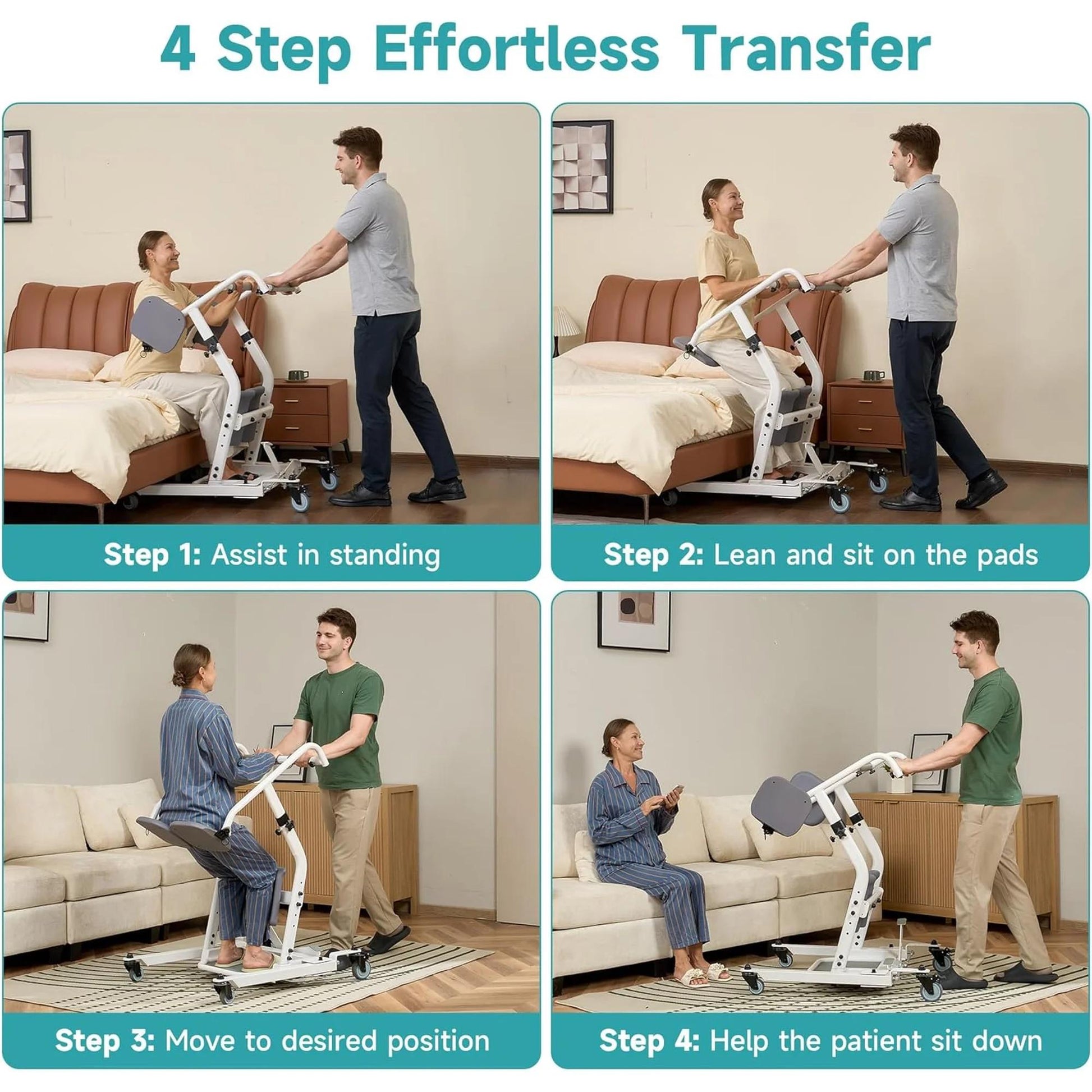 4 Step Effortless Transfer

Step 1: Assist in standing

Step 2: Lean and sit on the pads

Step 3: Move to desired position

Step 4: Help the patient sit down